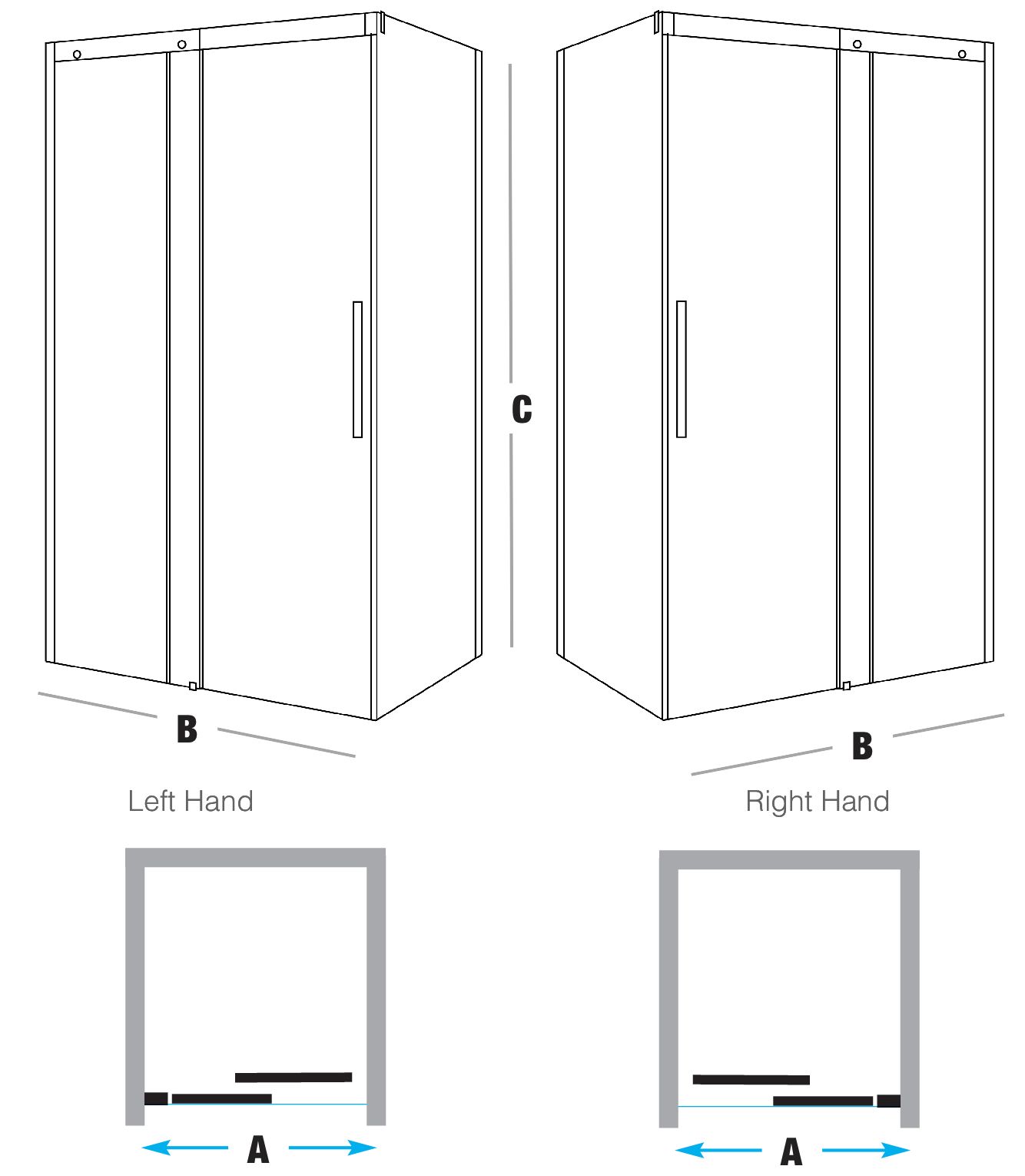 C

B

B

Left Hand

Right Hand

A

A